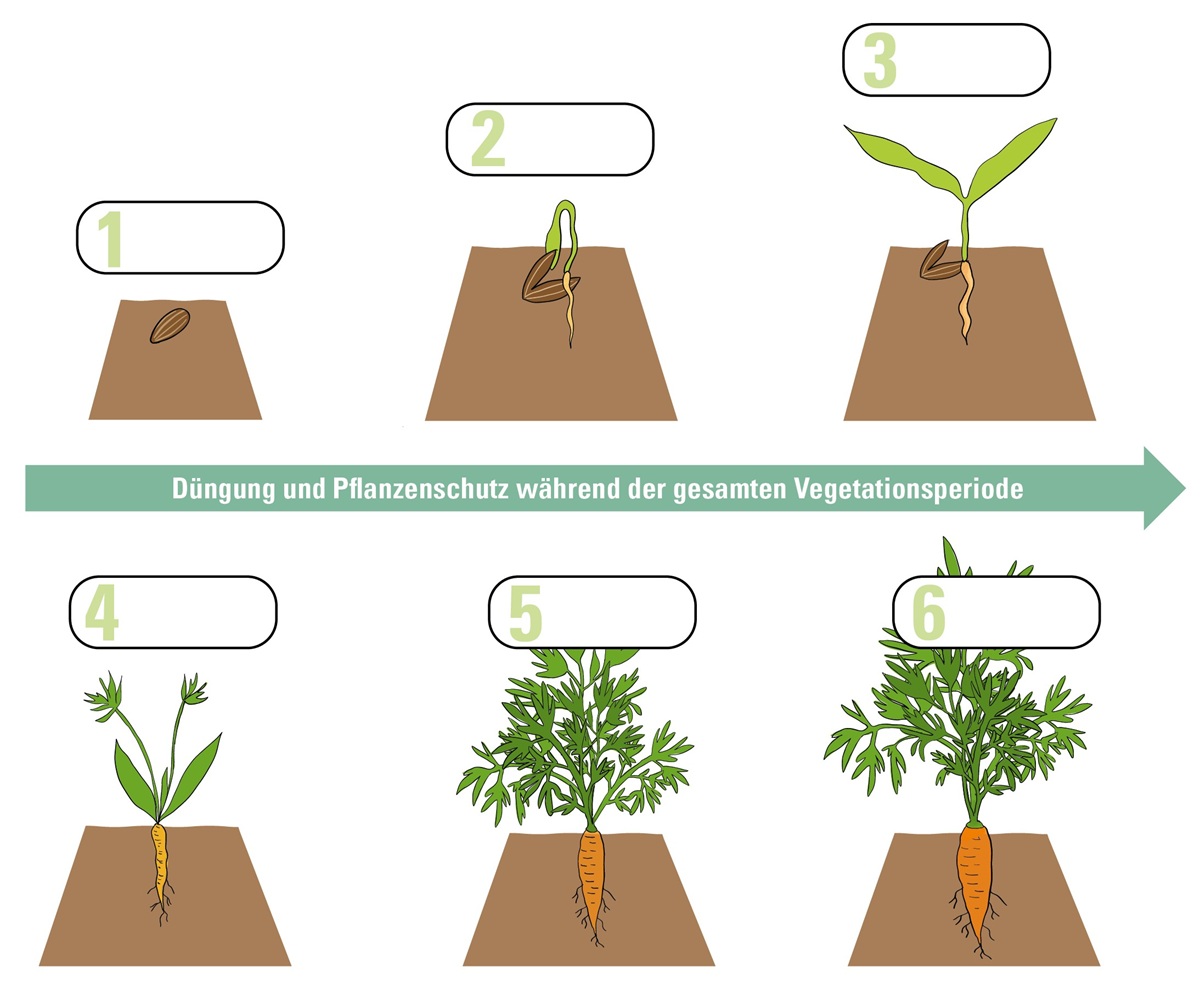 1

2

3

Düngung und Pflanzenschutz während der gesamten Vegetationsperiode

4

5

6