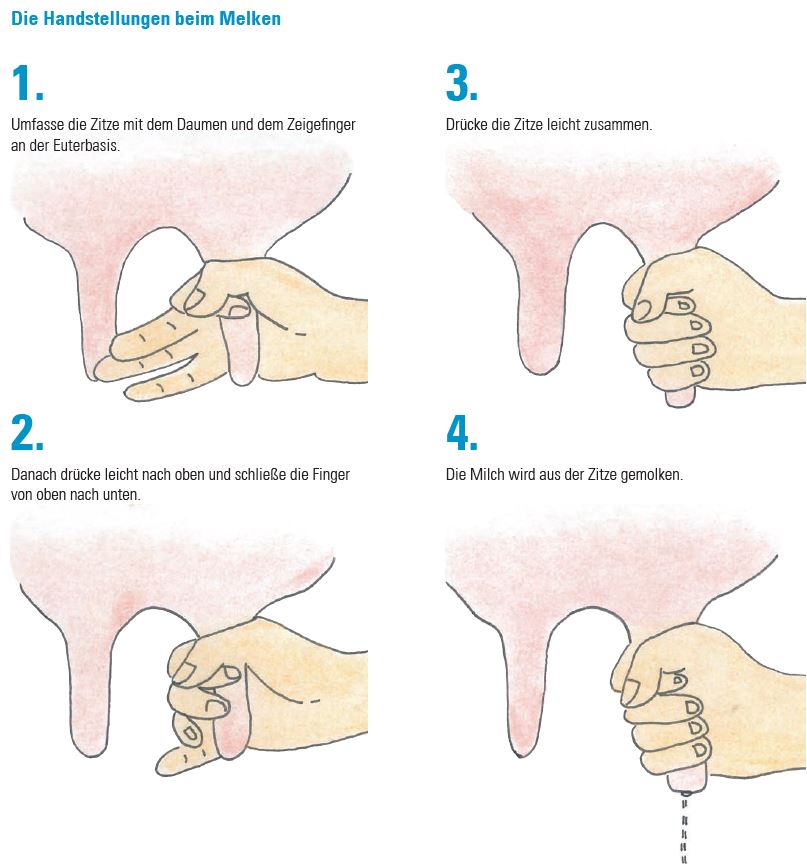 Die Handstellungen beim Melken

1.

Umfasse die Zitze mit dem Daumen und dem Zeigefinger an der Euterbasis.

2.

Danach drücke leicht nach oben und schließe die Finger von oben nach unten.

3.

Drücke die Zitze leicht zusammen.

4.

Die Milch wird aus der Zitze gemolken.