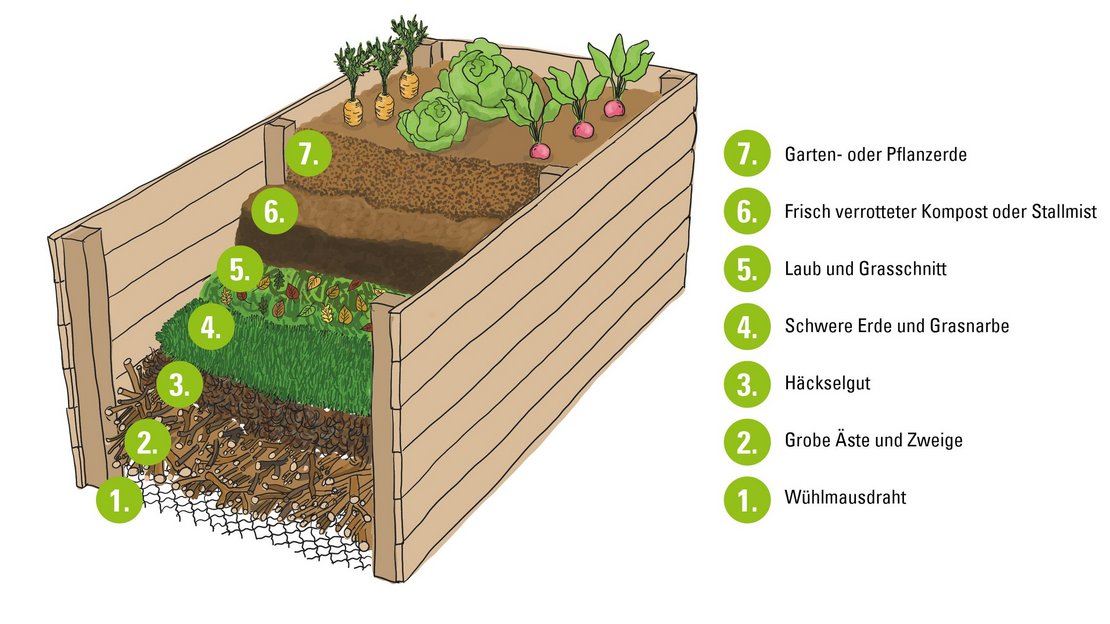 7.
6.
5.
4.
3.
2.
1.

7. Garten- oder Pflanzerde

6. Frisch verrotteter Kompost oder Stallmist

5. Laub und Grasschnitt

4. Schwere Erde und Grasnarbe

3. Häckselgut

2. Grobe Äste und Zweige

1. Wühlmausdraht